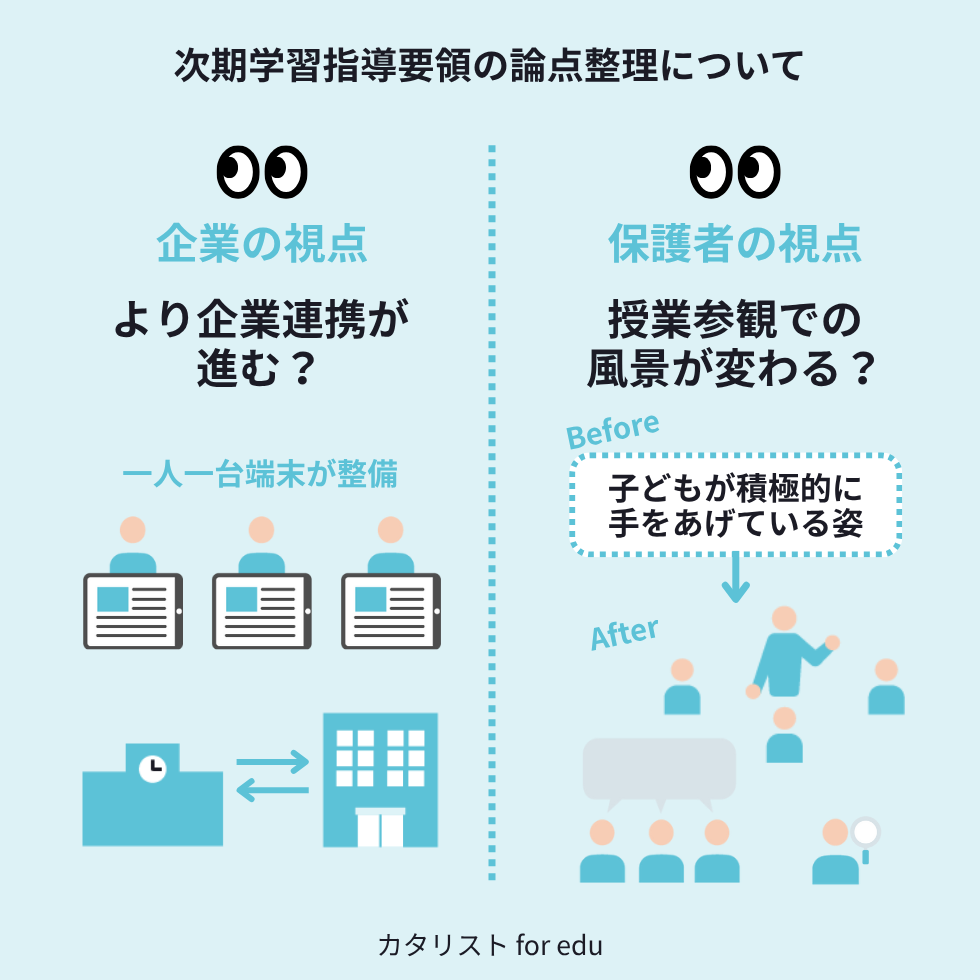 次期学習指導要領の論点整理について

企業の視点

より企業連携が進む？

一人一台端末が整備

保護者の視点

授業参観での風景が変わる？

Before

子どもが積極的に手をあげている姿

After

カタリスト for edu